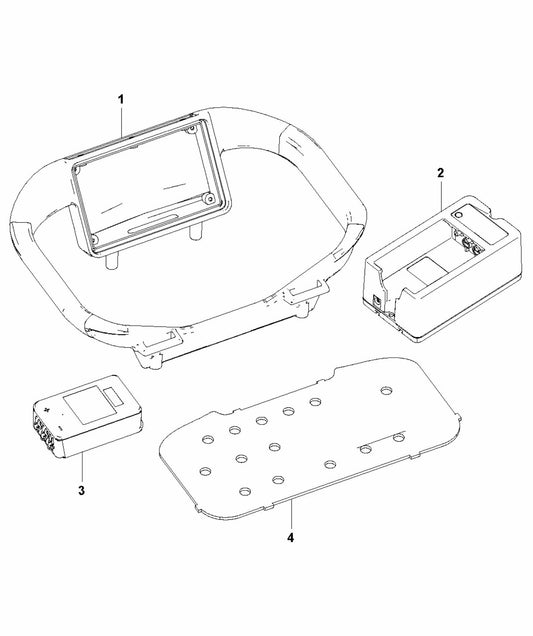 1
2
3
4