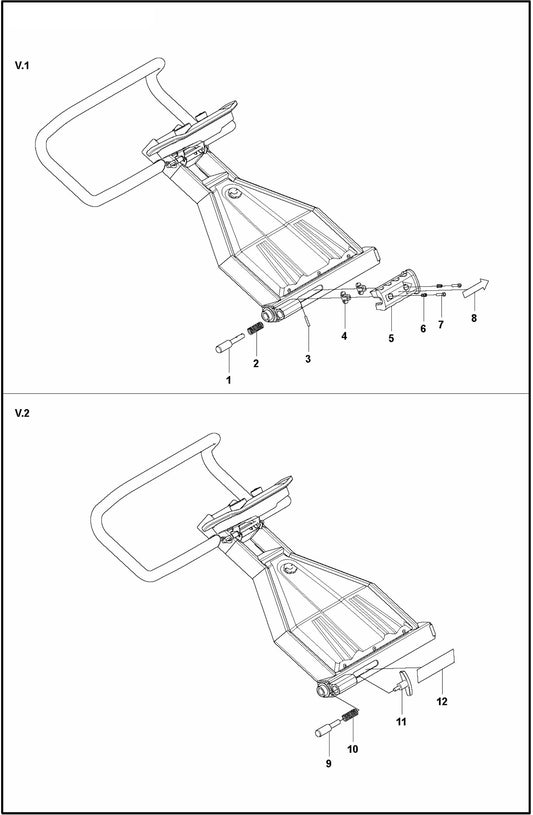 V.1

1
2
3
4
5
6
7
8

V.2

9
10
11
12