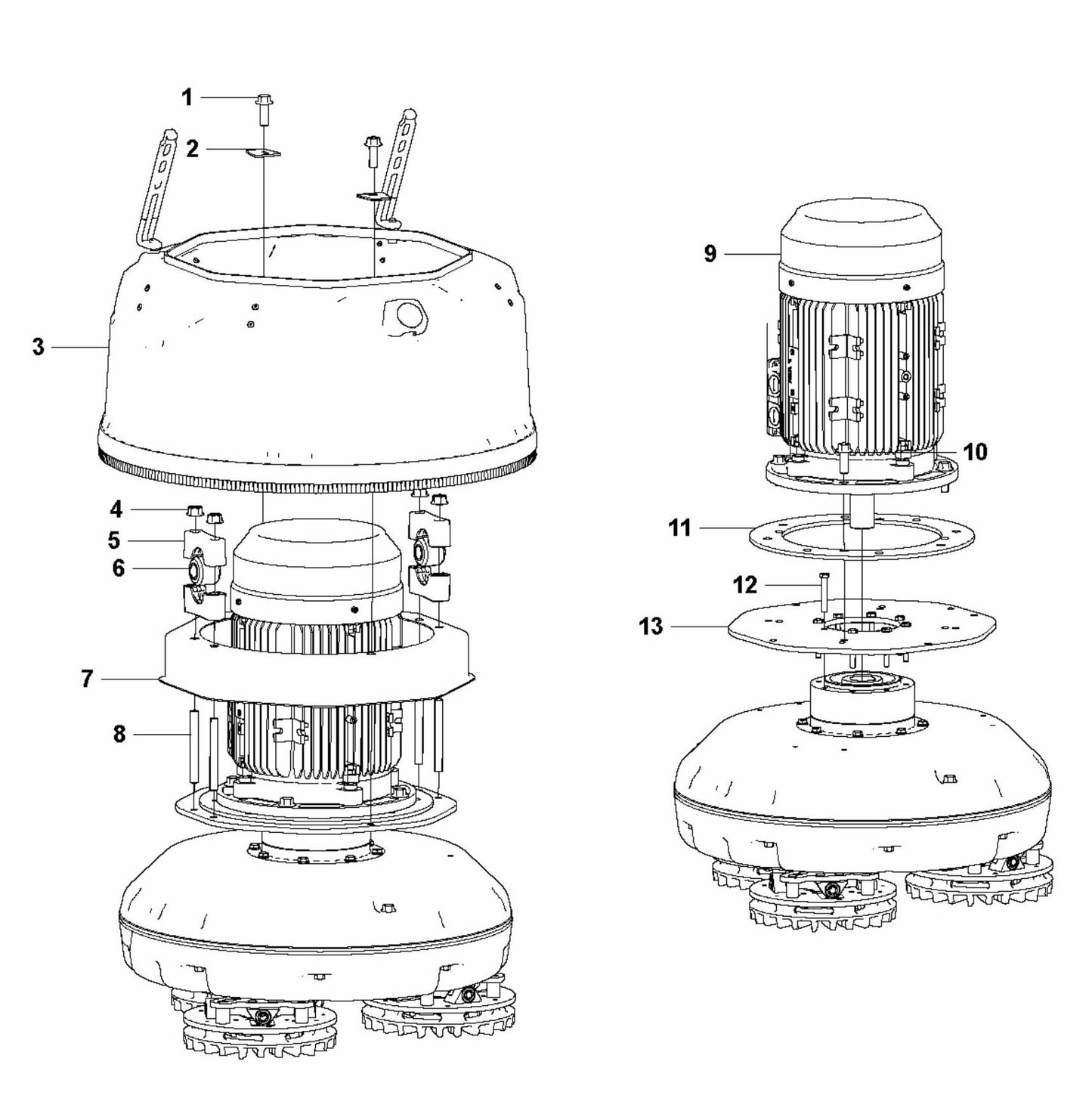 1
2
3
4
5
6
7
8
9
10
11
12
13