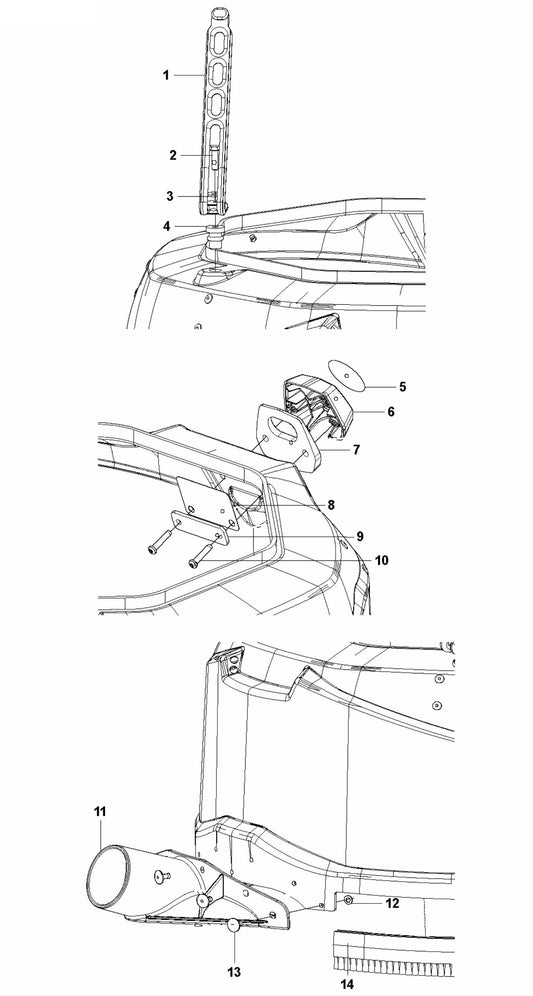 1
2
3
4
5
6
7
8
9
10
11
12
13
14