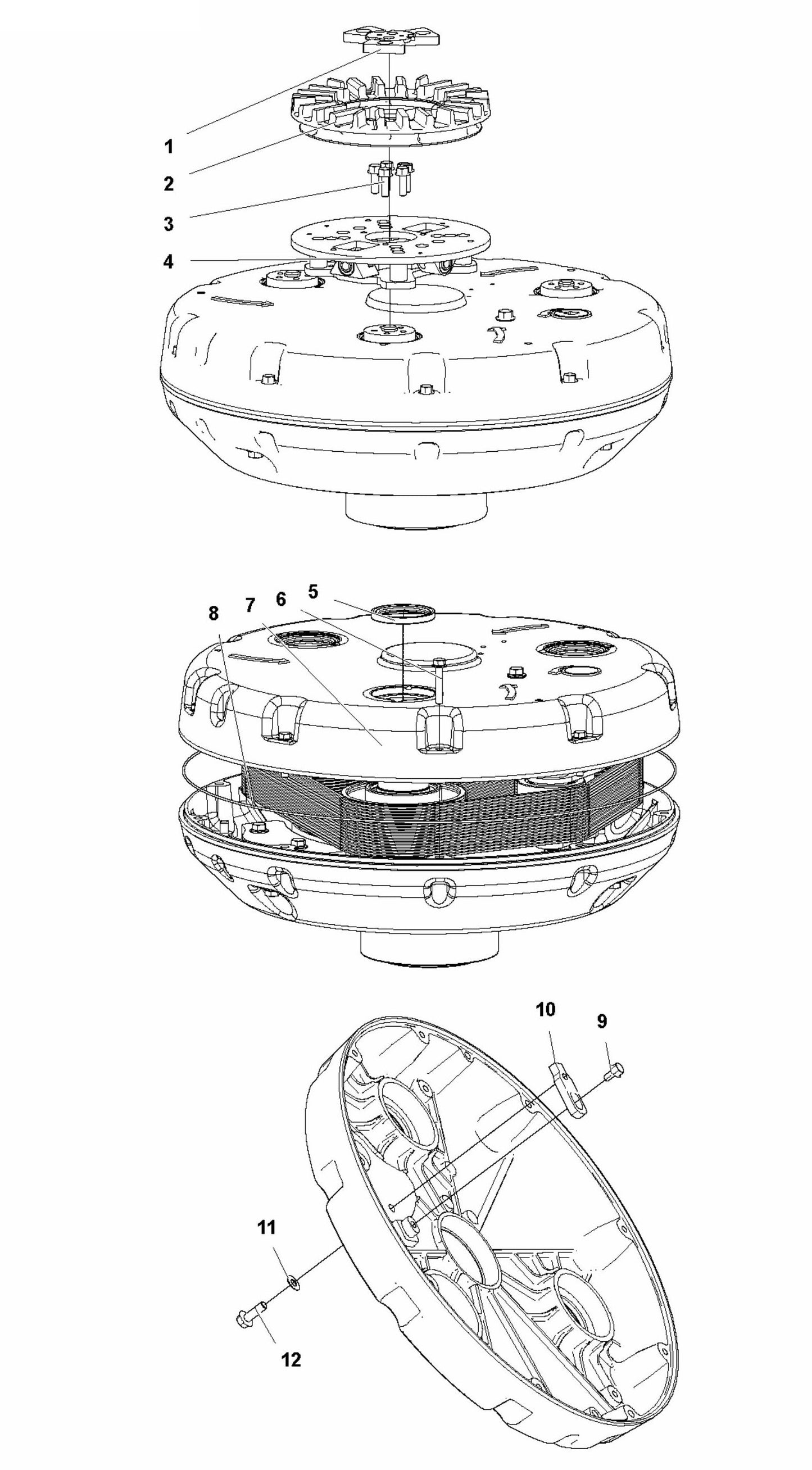 1
2
3
4
8
7
6
5
10
9
11
12