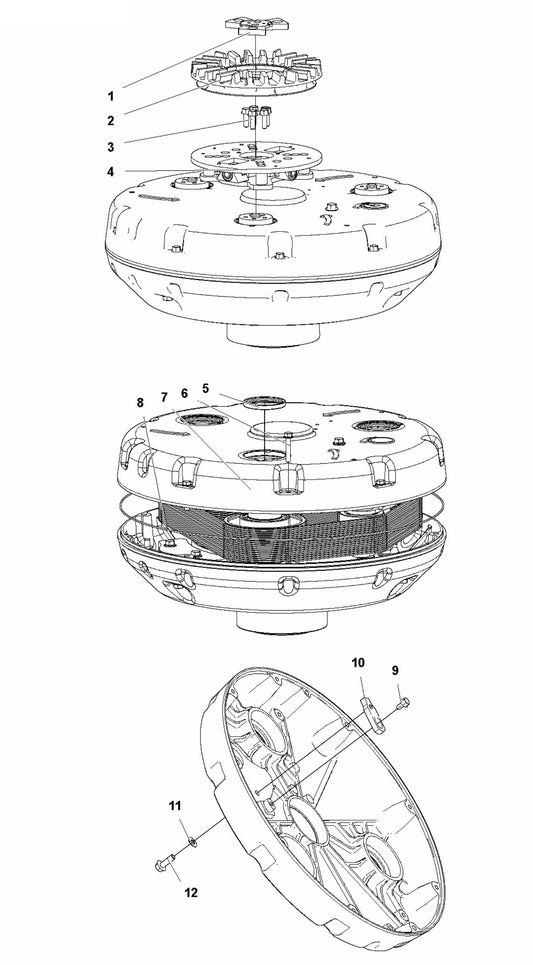 1
2
3
4
8
7
6
5
10
9
11
12