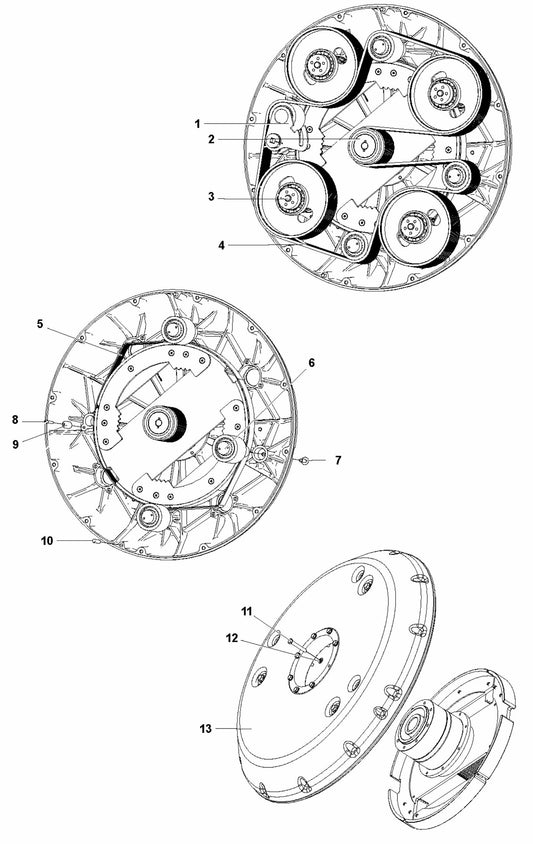 1
2
3
4
5
6
8
9
7
10
11
12
13