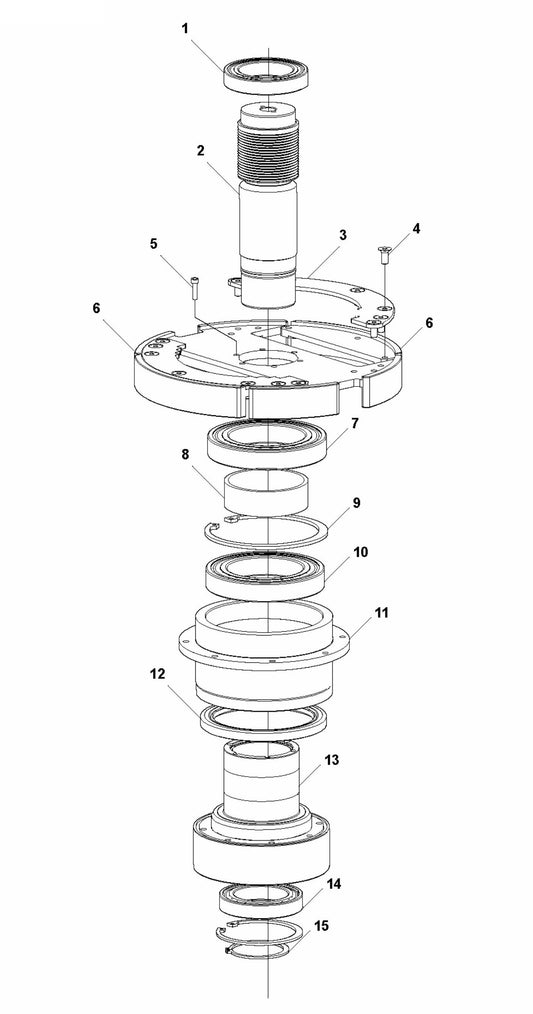 1
2
3
4
5
6
6
7
8
9
10
11
12
13
14
15