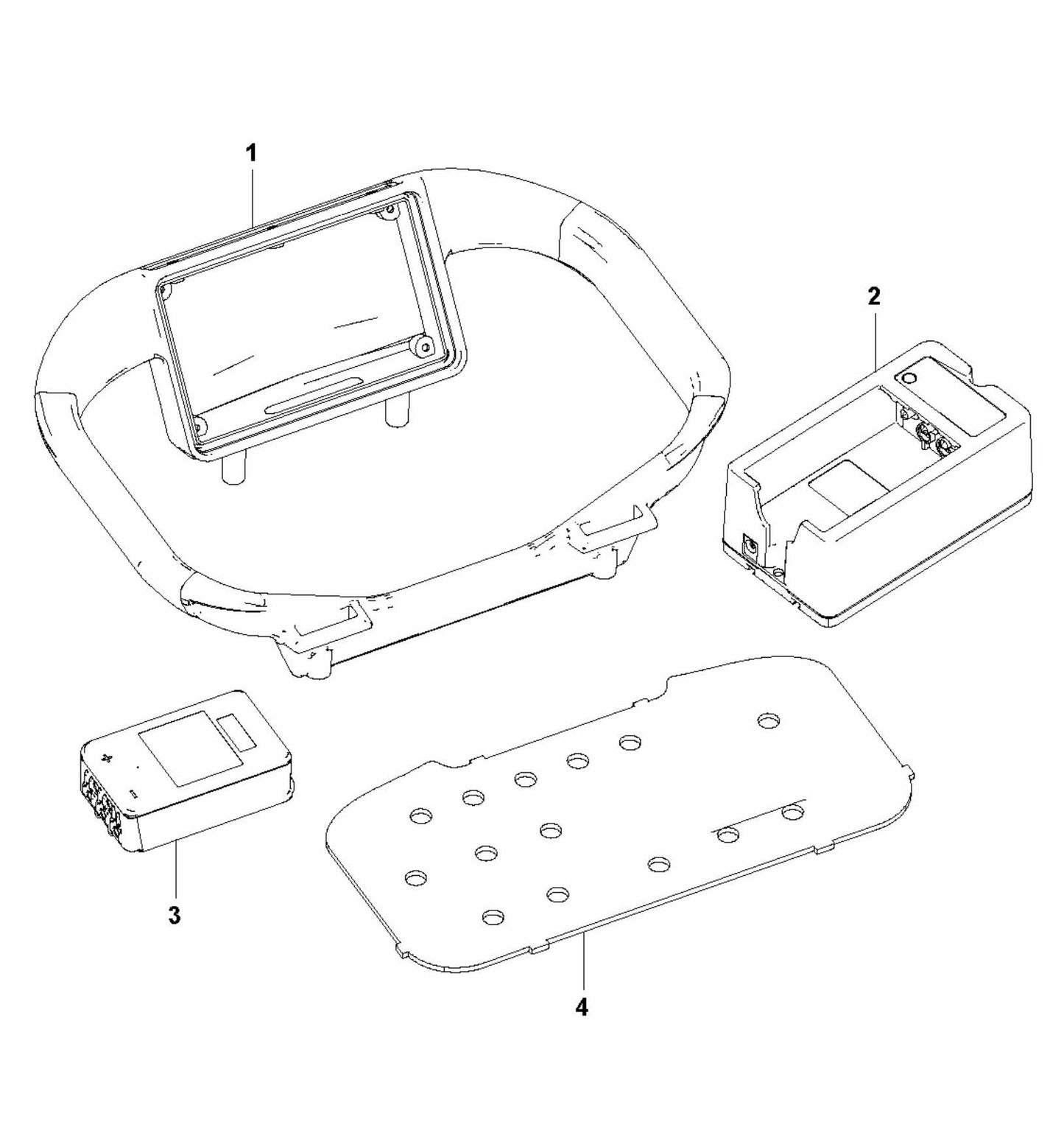 1

2

3

4