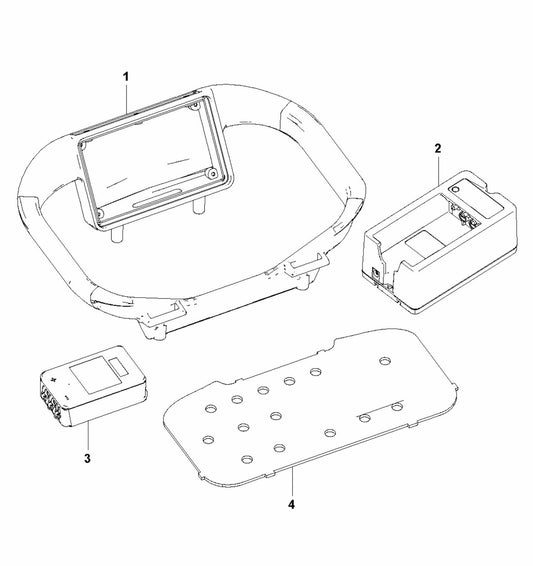 1

2

3

4