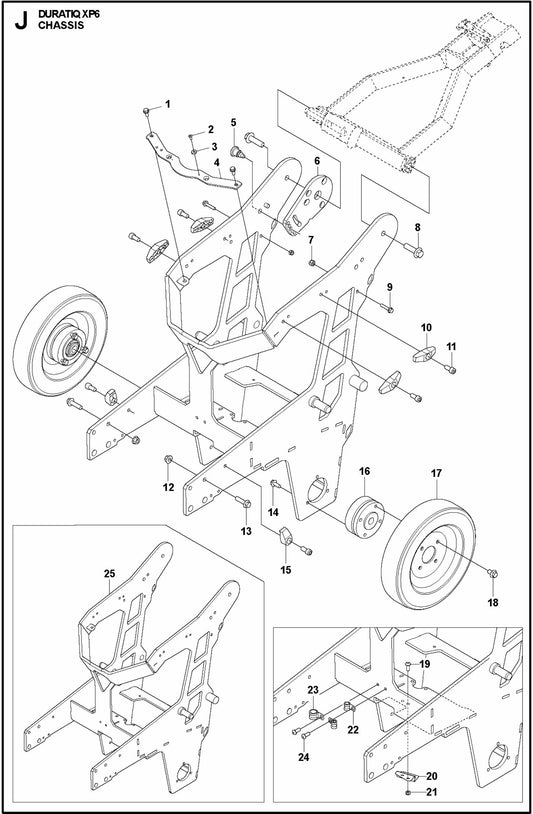 J DURATIQ XP6
CHASSIS

1
2
3
4
5
6
7
8
9
10
11
12
13
14
15
16
17
18

25

19
23
22
24
20
21