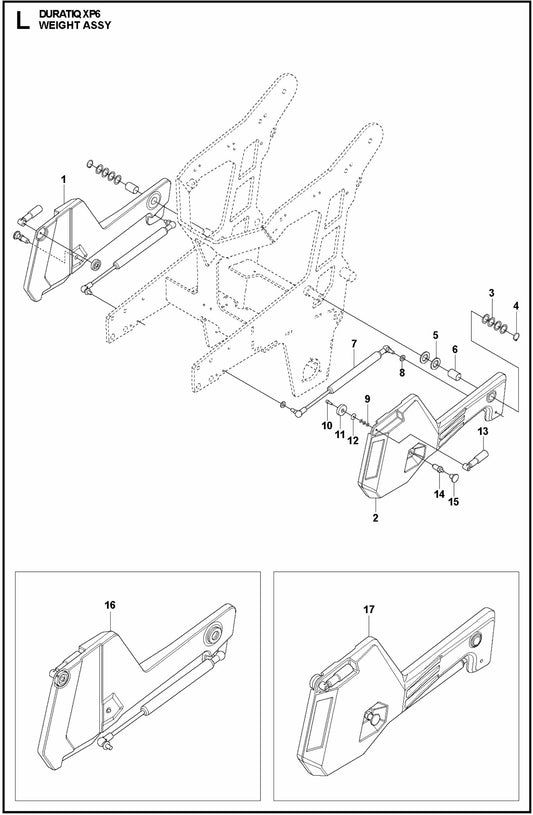 L DURATIQ XP6
WEIGHT ASSY

1
3
4
5
6
7
8
9
10
11
12
13
14
15
2

16

17