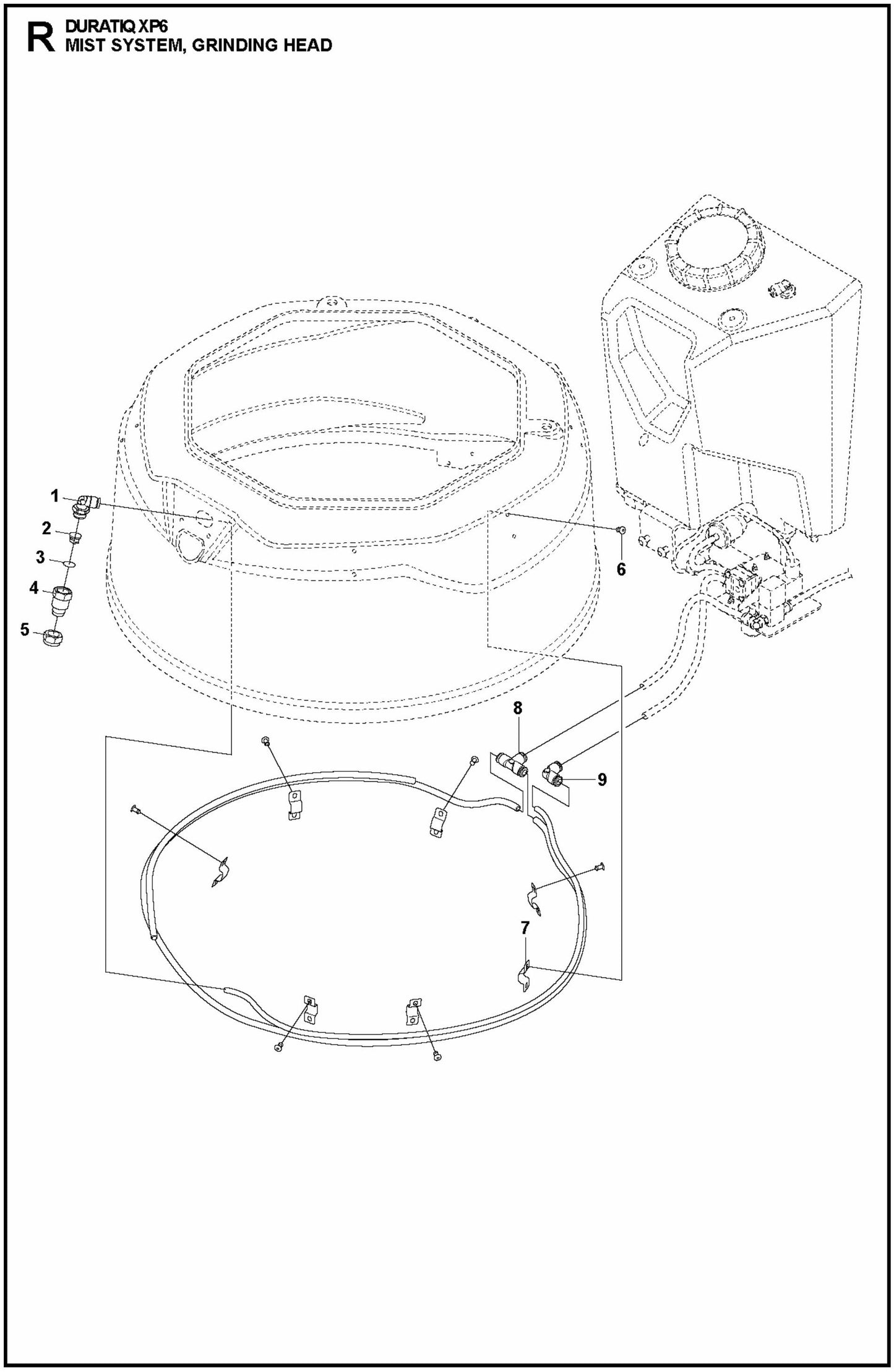 R DURATIQ XP6
MIST SYSTEM, GRINDING HEAD

1
2
3
4
5
6
8
9
7