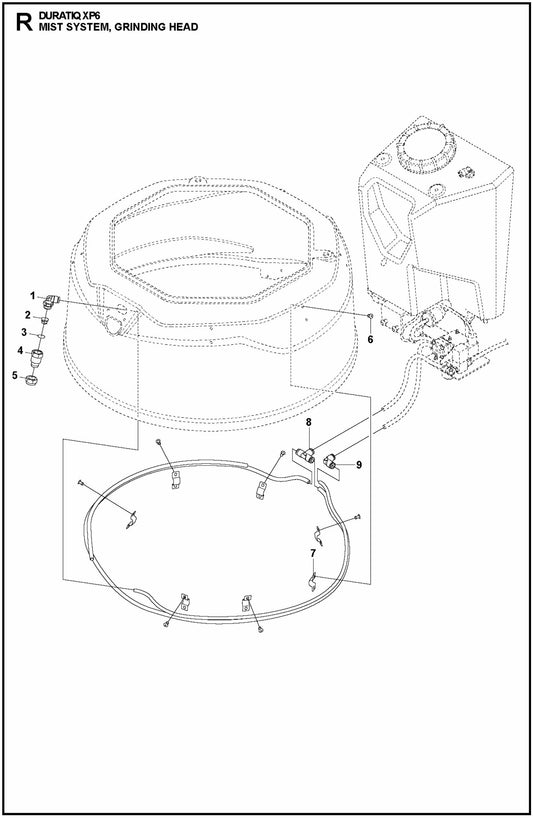 R DURATIQ XP6
MIST SYSTEM, GRINDING HEAD

1
2
3
4
5
6
8
9
7