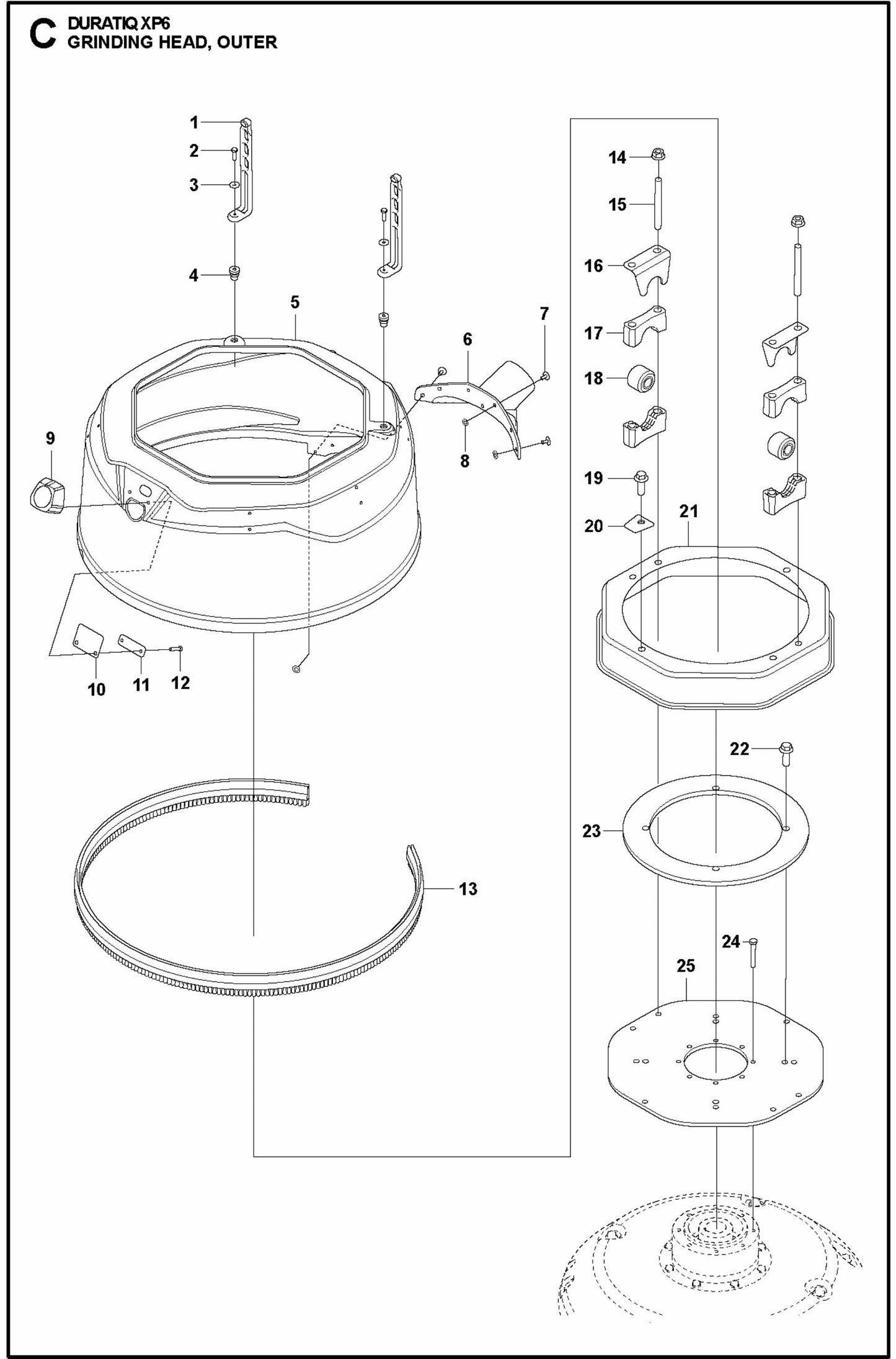 C DURATIQ XP6
GRINDING HEAD, OUTER

1
2
3
4
5
6
7
8
9
10
11
12
13
14
15
16
17
18
19
20
21
22
23
24
25