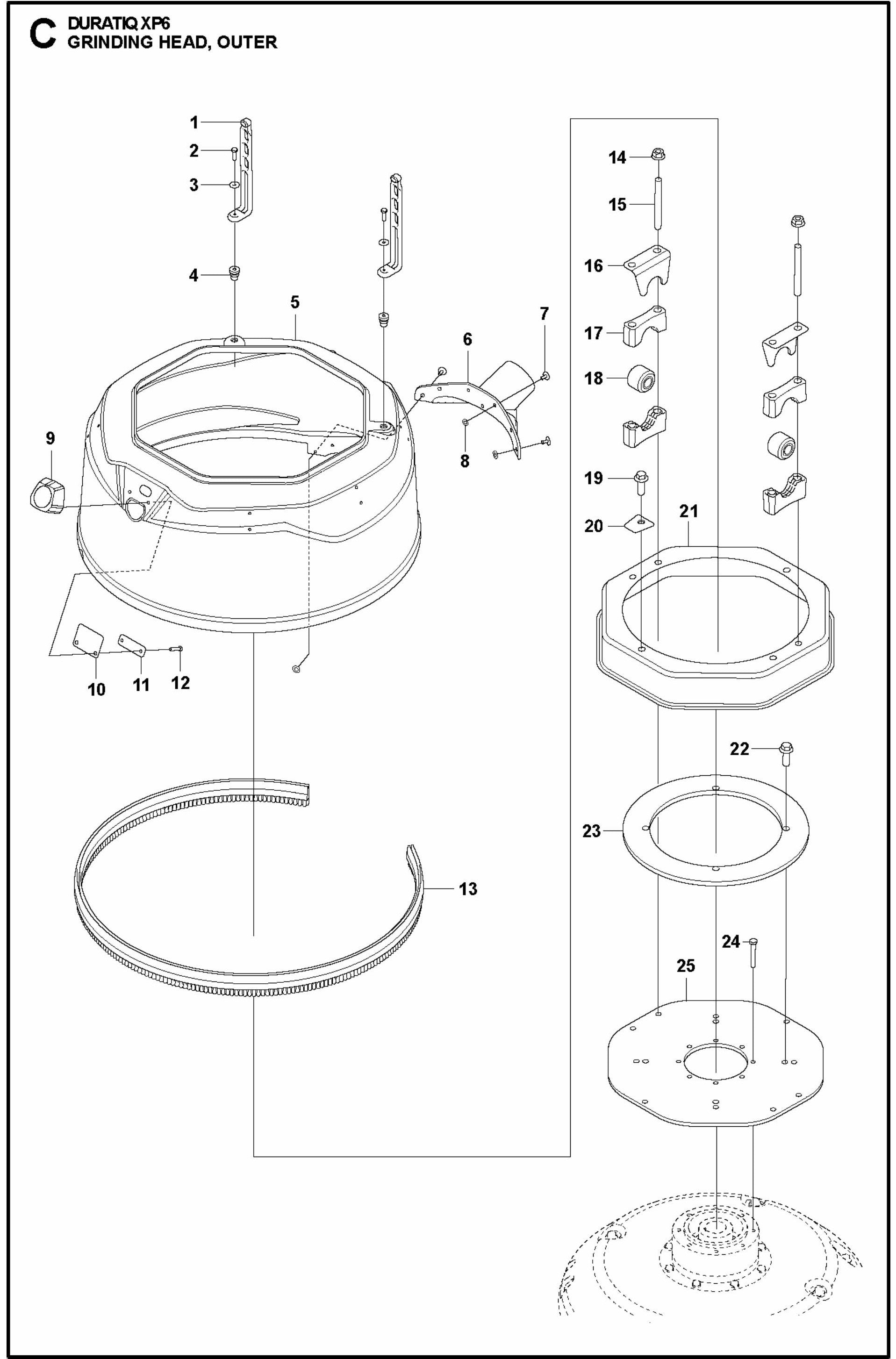 C DURATIQ XP6
GRINDING HEAD, OUTER

1
2
3
4
5
6
7
8
9
10
11
12
13
14
15
16
17
18
19
20
21
22
23
24
25