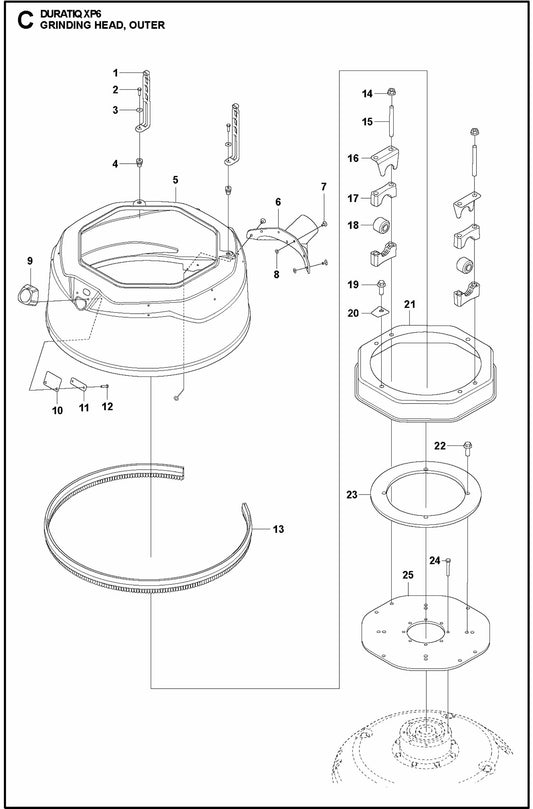 C DURATIQ XP6
GRINDING HEAD, OUTER

1
2
3
4
5
6
7
8
9
10
11
12
13
14
15
16
17
18
19
20
21
22
23
24
25