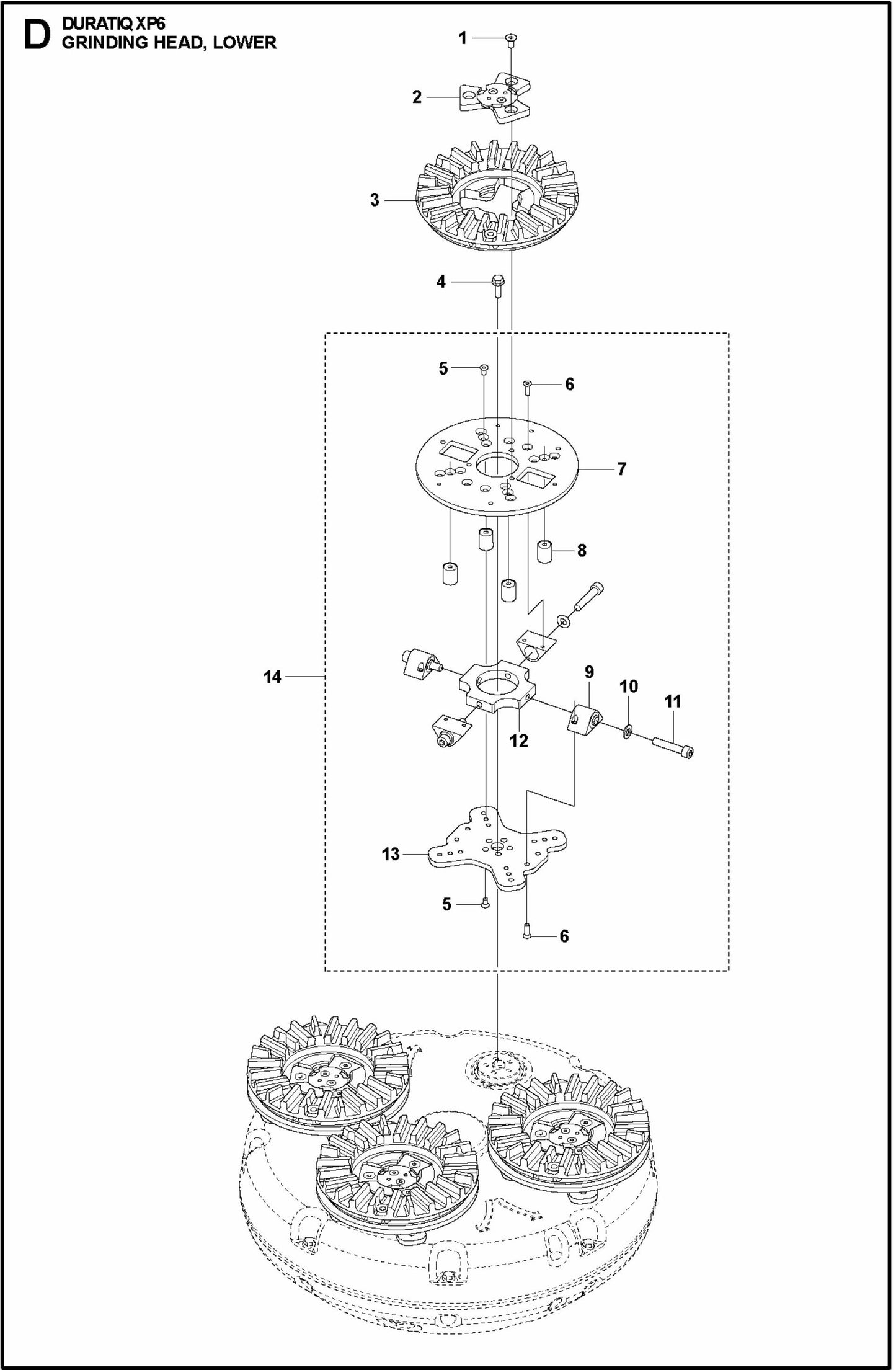 D DURATIQ XP6
GRINDING HEAD, LOWER

1
2
3
4
5
6
7
8
14
9
10
11
12
13
5
6