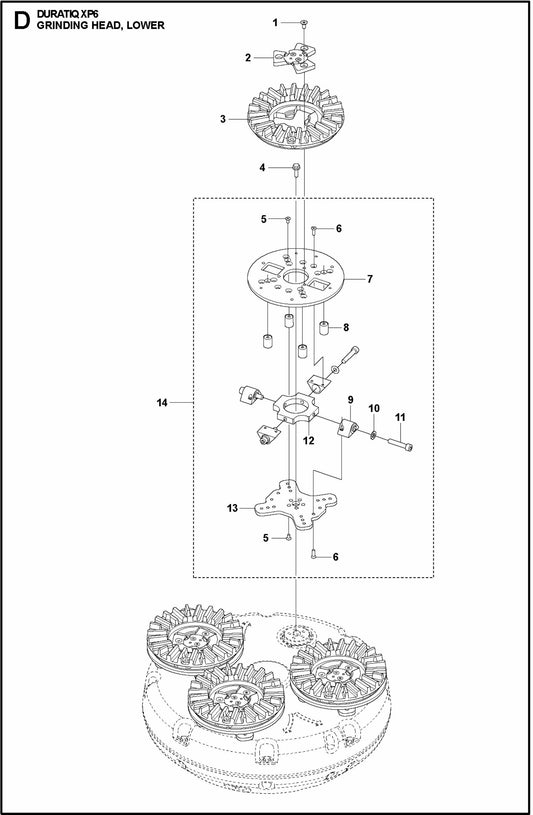 D DURATIQ XP6
GRINDING HEAD, LOWER

1
2
3
4
5
6
7
8
14
9
10
11
12
13
5
6