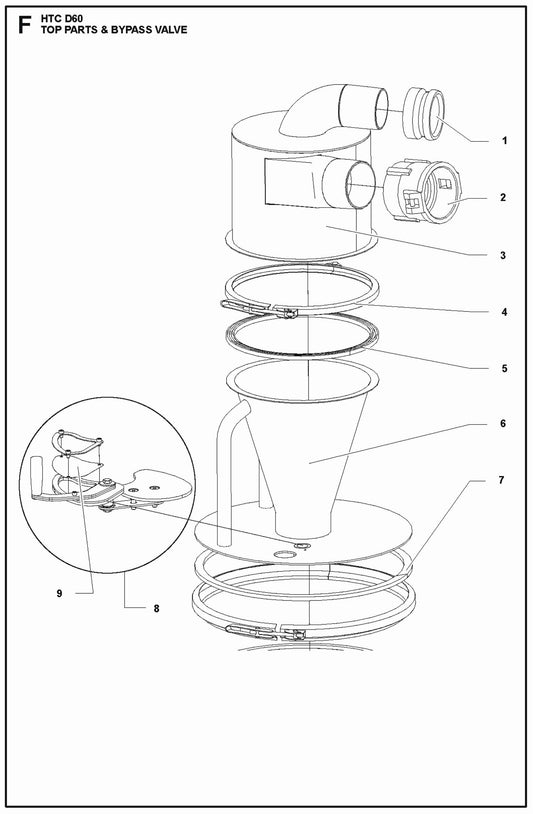 F
HTC D60
TOP PARTS & BYPASS VALVE

1
2
3
4
5
6
7
9
8