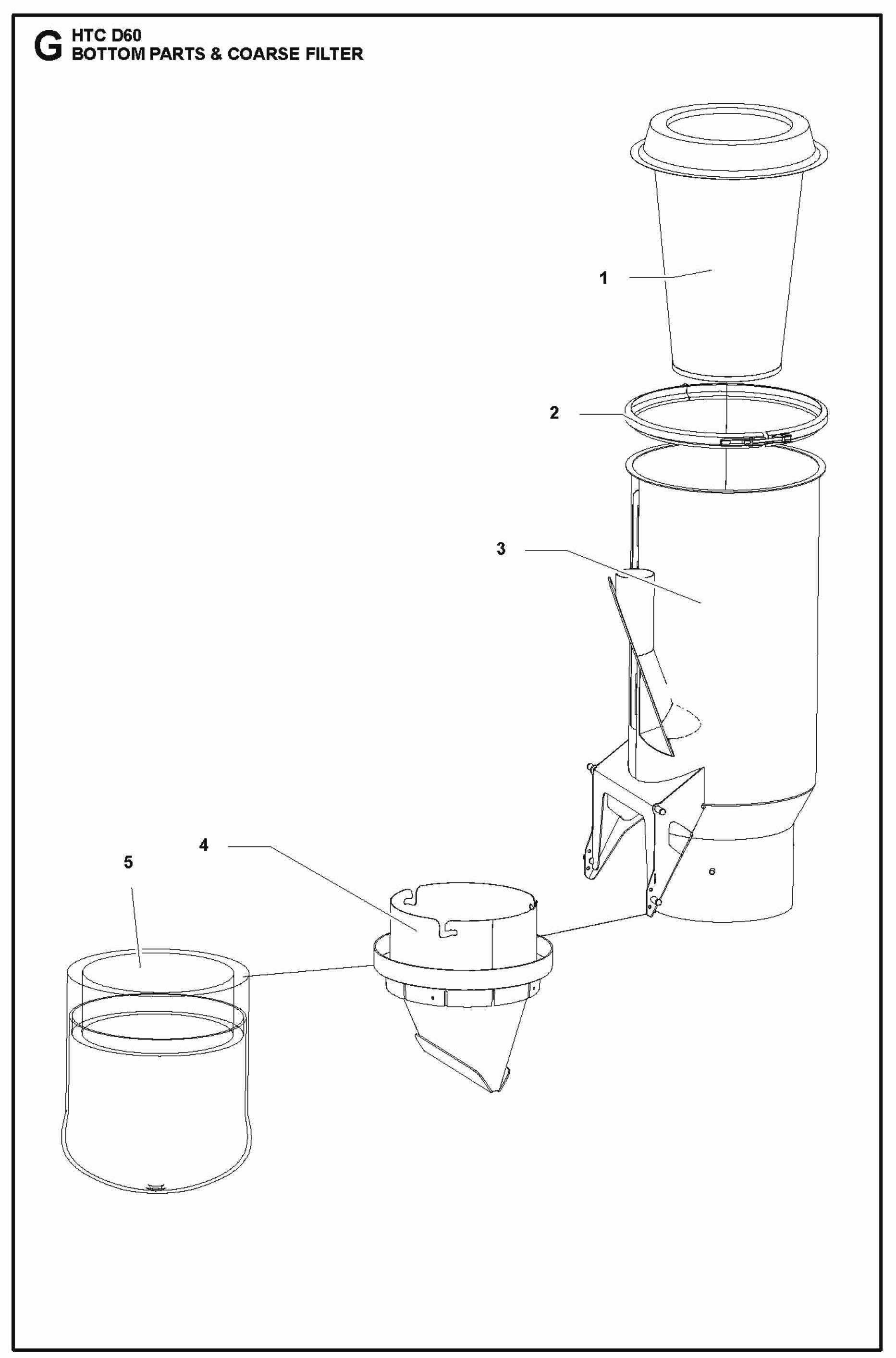 G HTC D60
BOTTOM PARTS & COARSE FILTER

1

2

3

4

5