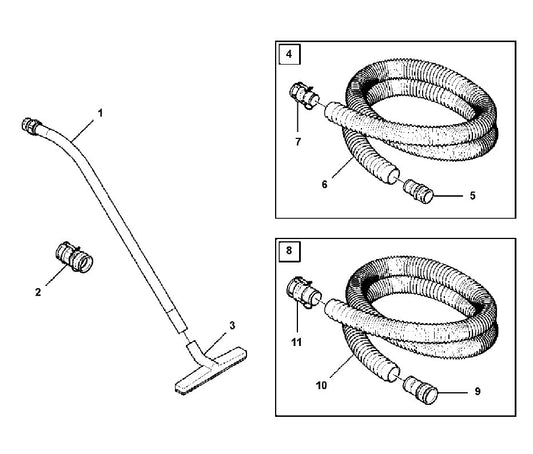 1
2
3
4
7
6
5
8
11
10
9