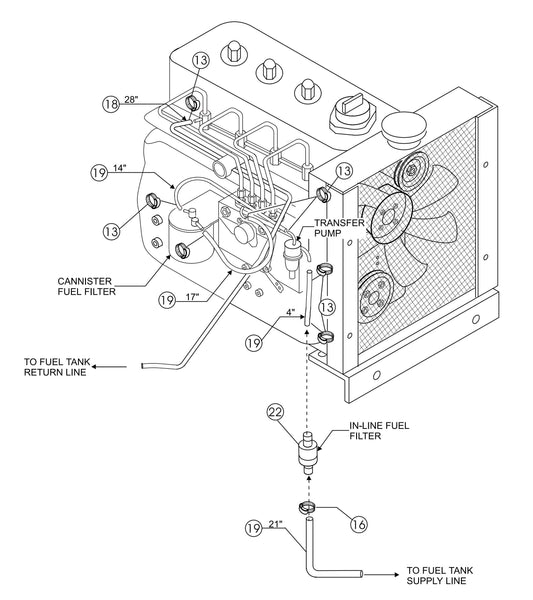 13
18
28"
19
14"
13
13
TRANSFER PUMP
CANNISTER FUEL FILTER
19
17"
13
4"
19
TO FUEL TANK RETURN LINE
22
IN-LINE FUEL FILTER
16
19
21"
TO FUEL TANK SUPPLY LINE