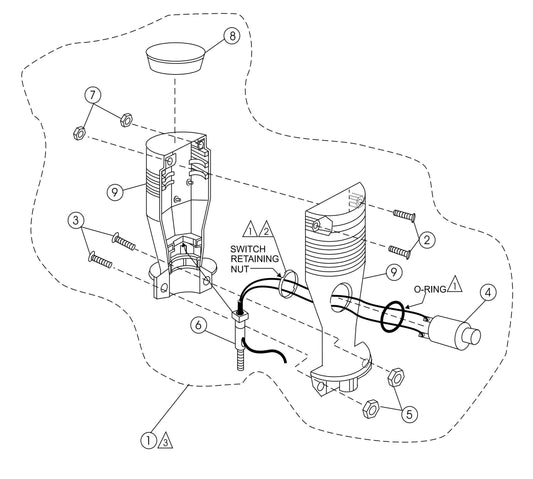 8
7
9
3
1 2
SWITCH RETAINING NUT
2
9
O-RING 1
4
6
5
1 3