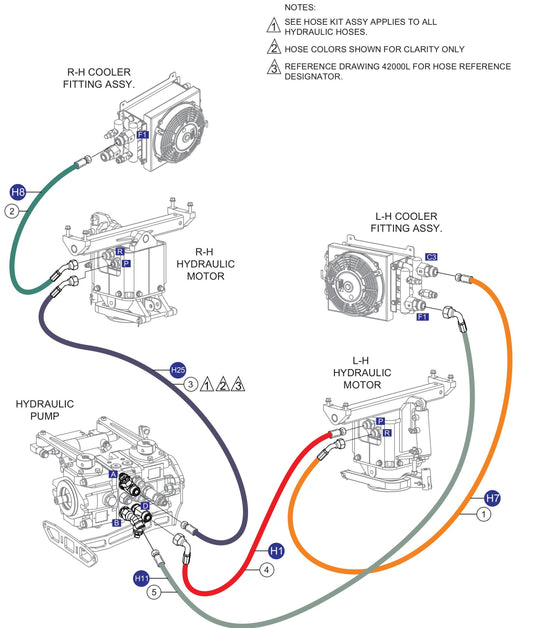 NOTES:

1 SEE HOSE KIT ASSY APPLIES TO ALL HYDRAULIC HOSES.

2 HOSE COLORS SHOWN FOR CLARITY ONLY

3 REFERENCE DRAWING 42000L FOR HOSE REFERENCE DESIGNATOR.

R-H COOLER FITTING ASSY.

F1

H8

2

R

P

R-H HYDRAULIC MOTOR

L-H COOLER FITTING ASSY.

C3

F1

H25

3 1 2 3

L-H HYDRAULIC MOTOR

HYDRAULIC PUMP

P

R

A

D

B

H7

1

H1

4

H11

5