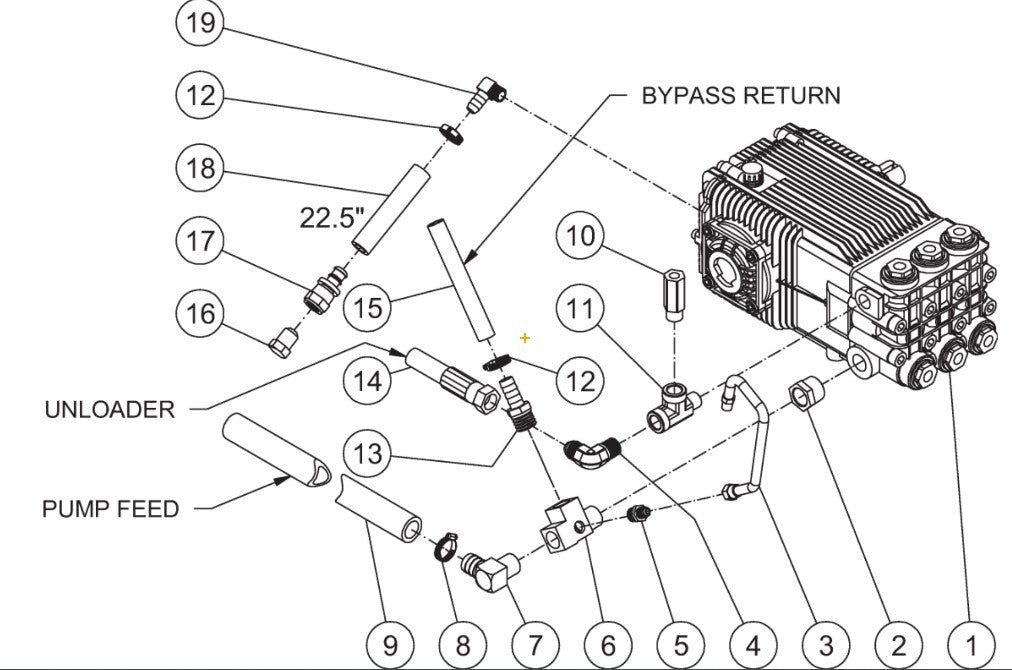 19

12

BYPASS RETURN

18

22.5"

17

10

16

15

11

14

12

UNLOADER

13

PUMP FEED

9 8 7 6 5 4 3 2 1