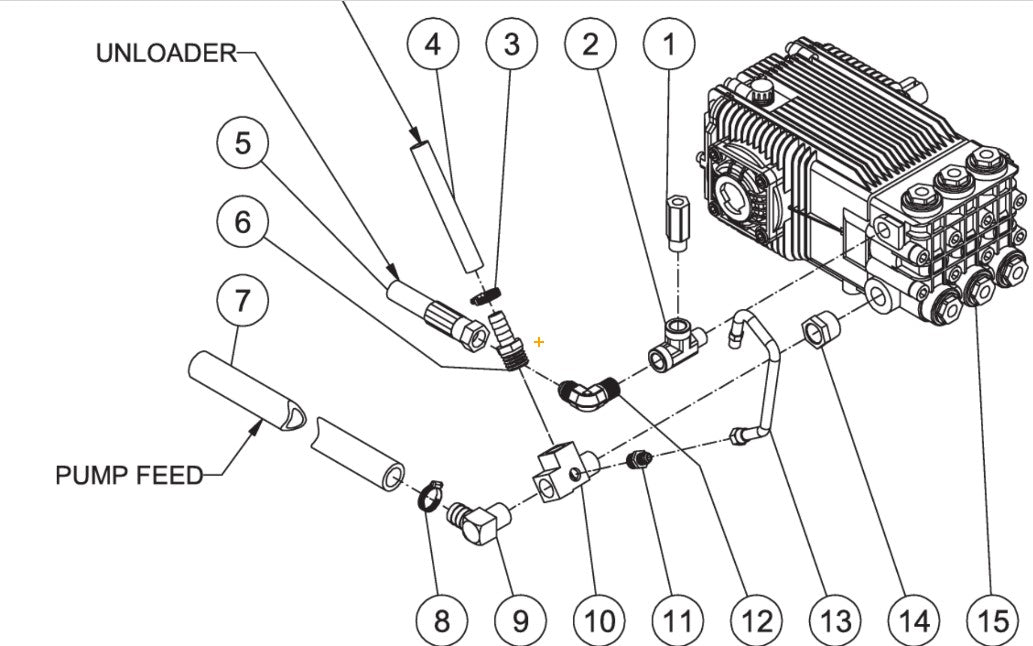 UNLOADER

4
3
2
1
5
6
7

PUMP FEED

8
9
10
11
12
13
14
15