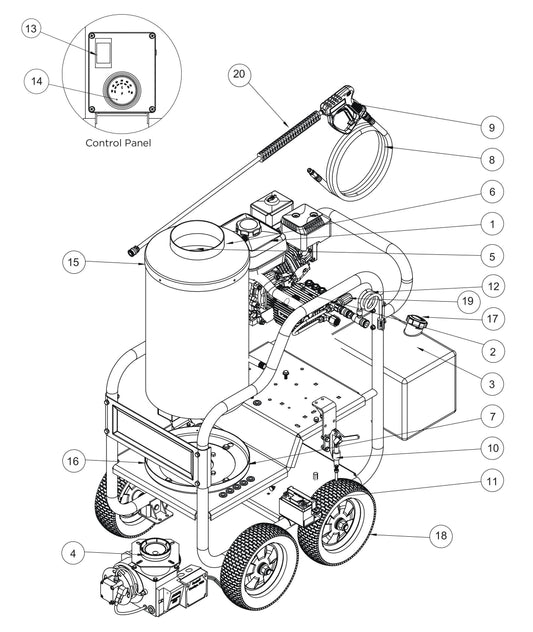 13
14
Control Panel
20
9
8
6
1
5
15
12
19
17
2
3
7
10
16
11
18
4