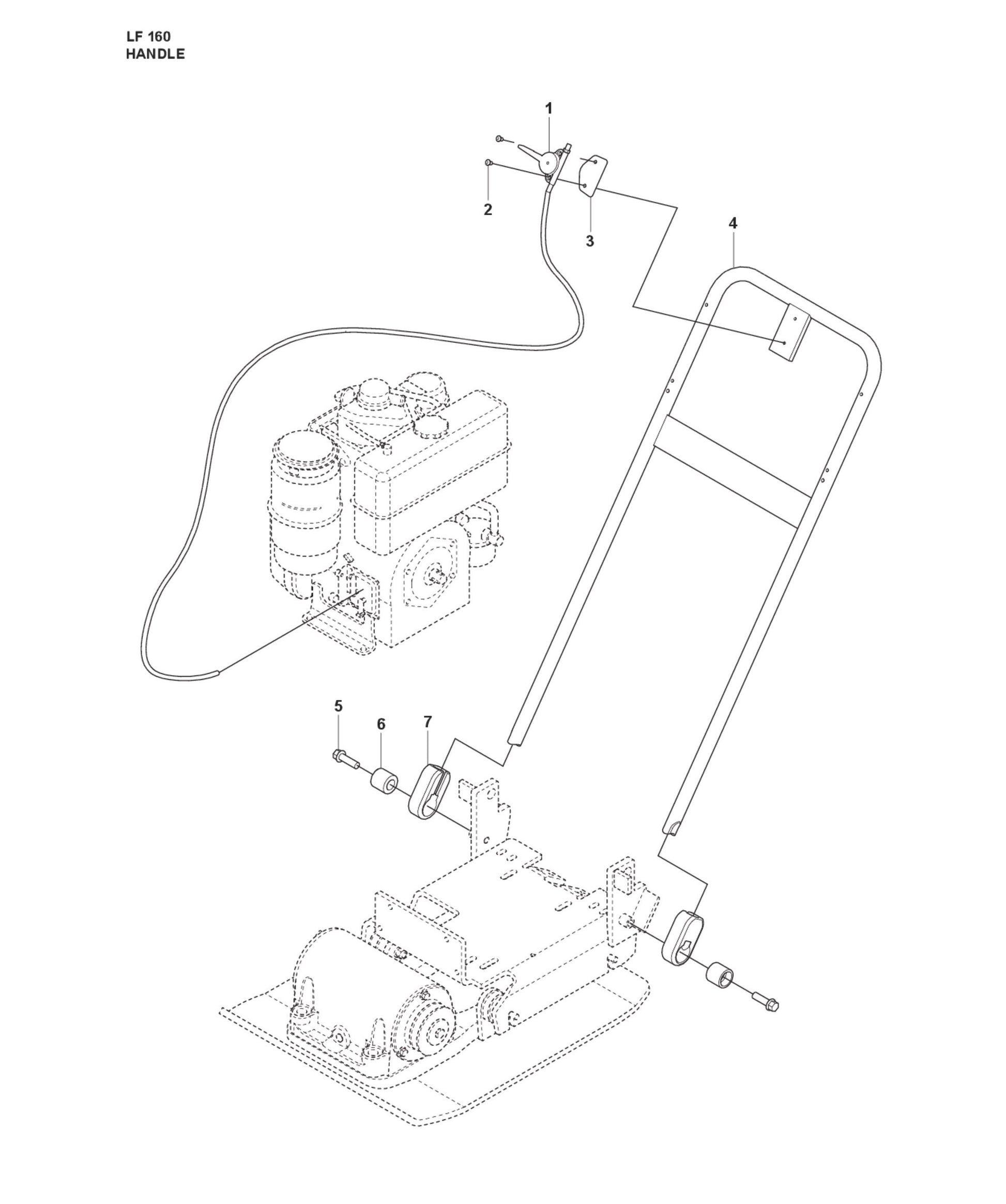 LF 160
HANDLE

1
2
3
4
5
6
7