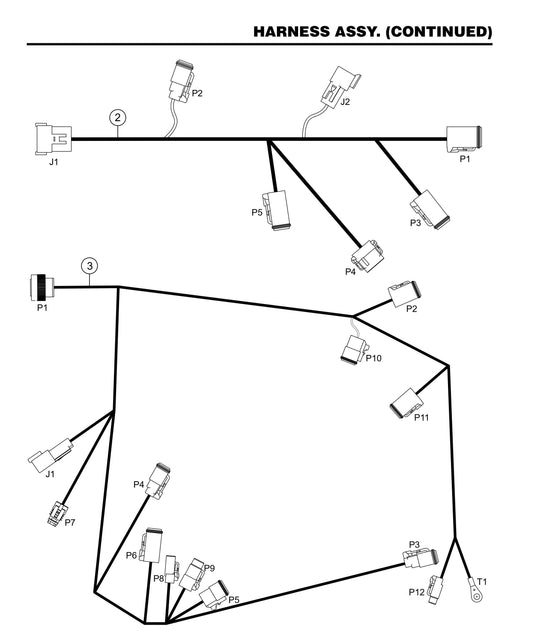 HARNESS ASSY. (CONTINUED)

2
P2
J2
J1
P1
P5
P3
P4

3
P1
P2
P10
P11
J1
P7
P4
P6
P8
P9
P5
P3
P12
T1