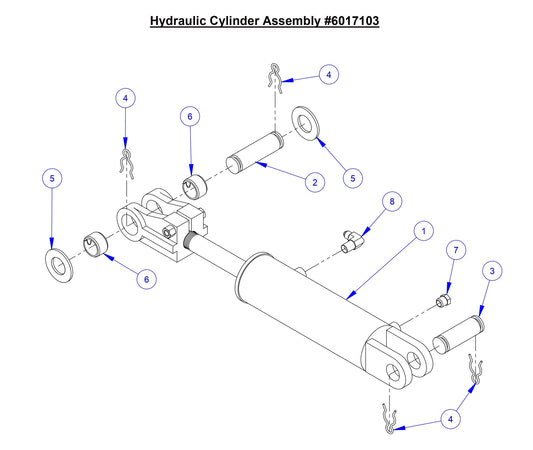 Hydraulic Cylinder Assembly #6017103

4

4

6

5

2

5

8

1

7

3

6

4