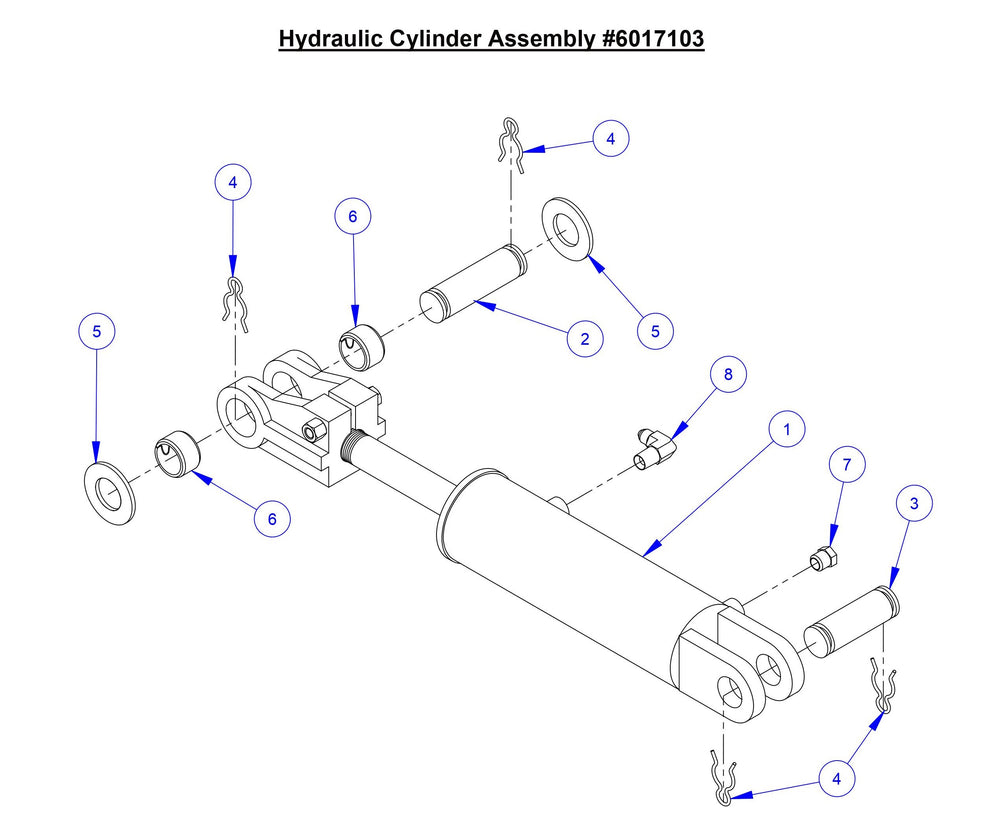 Hydraulic Cylinder Assembly #6017103

4

4

6

5

2

5

8

1

7

3

6

4