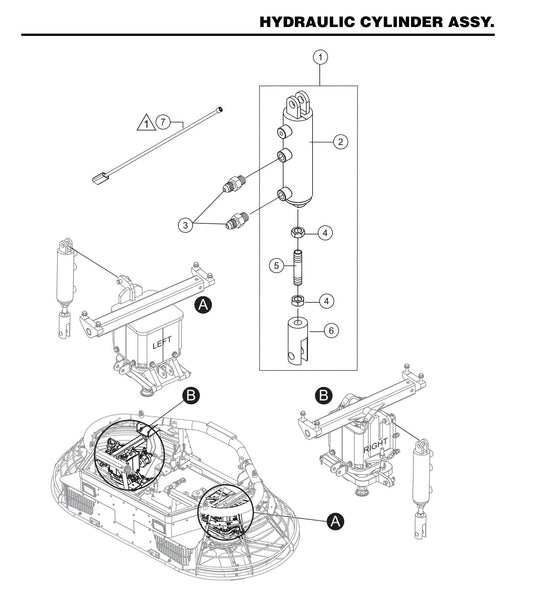 HYDRAULIC CYLINDER ASSY.

1
1 7
2
3
4
5
4
6
A
LEFT
B
B
RIGHT
A