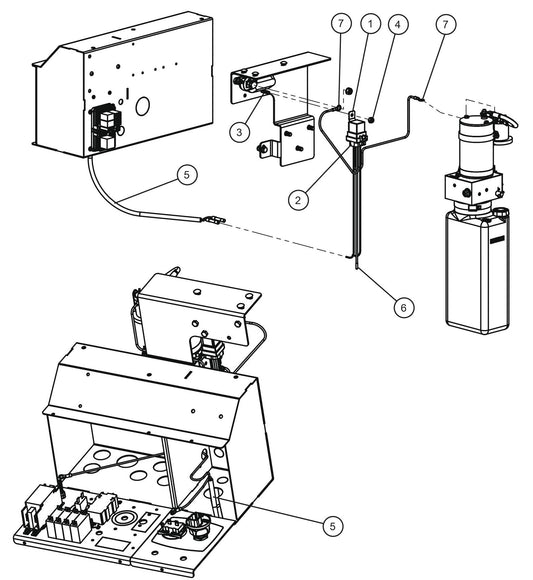 7
1
4
7
3
5
2
6
5