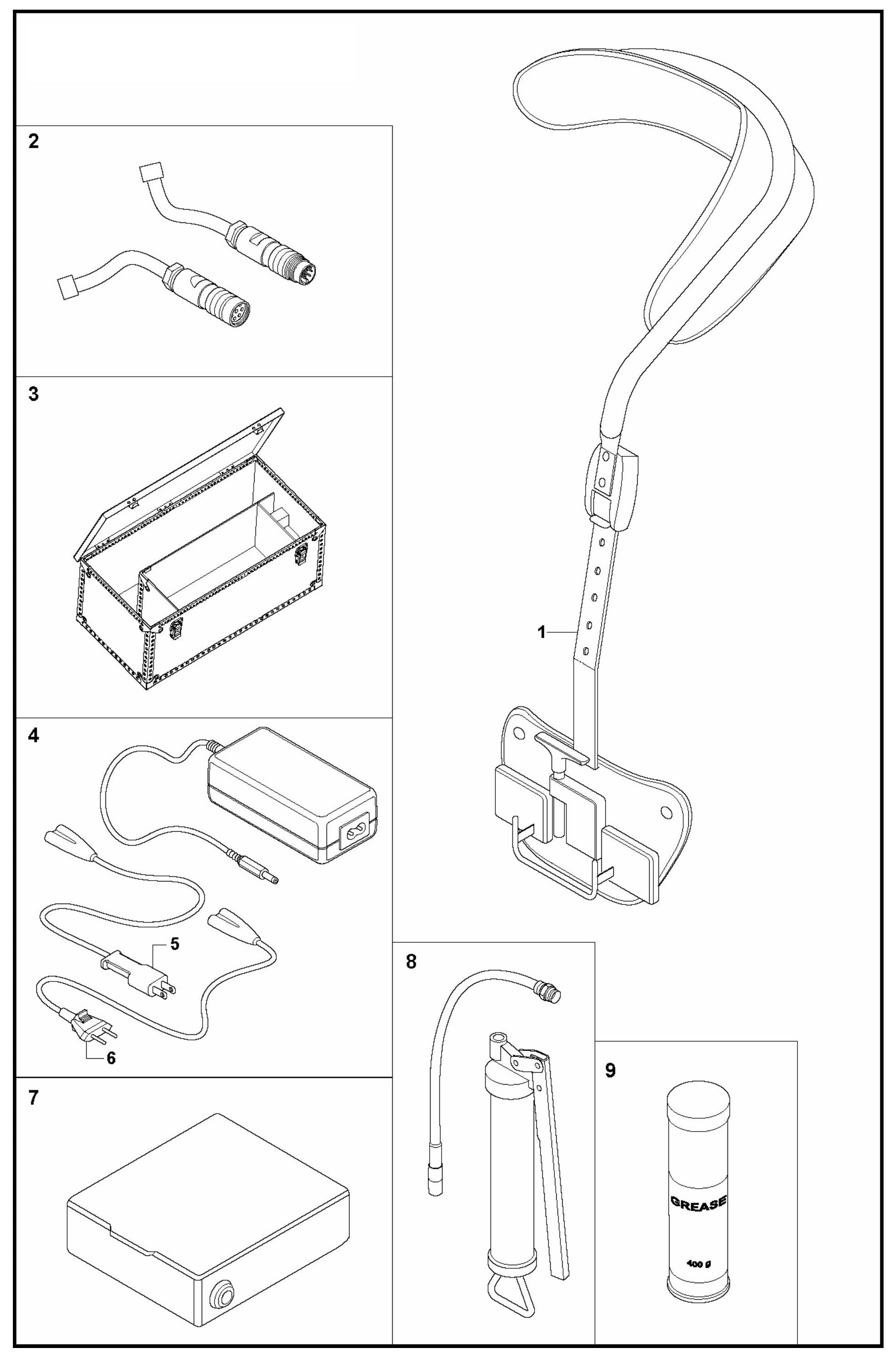 2

3

4

5

6

7

1

8

9

GREASE

400 g