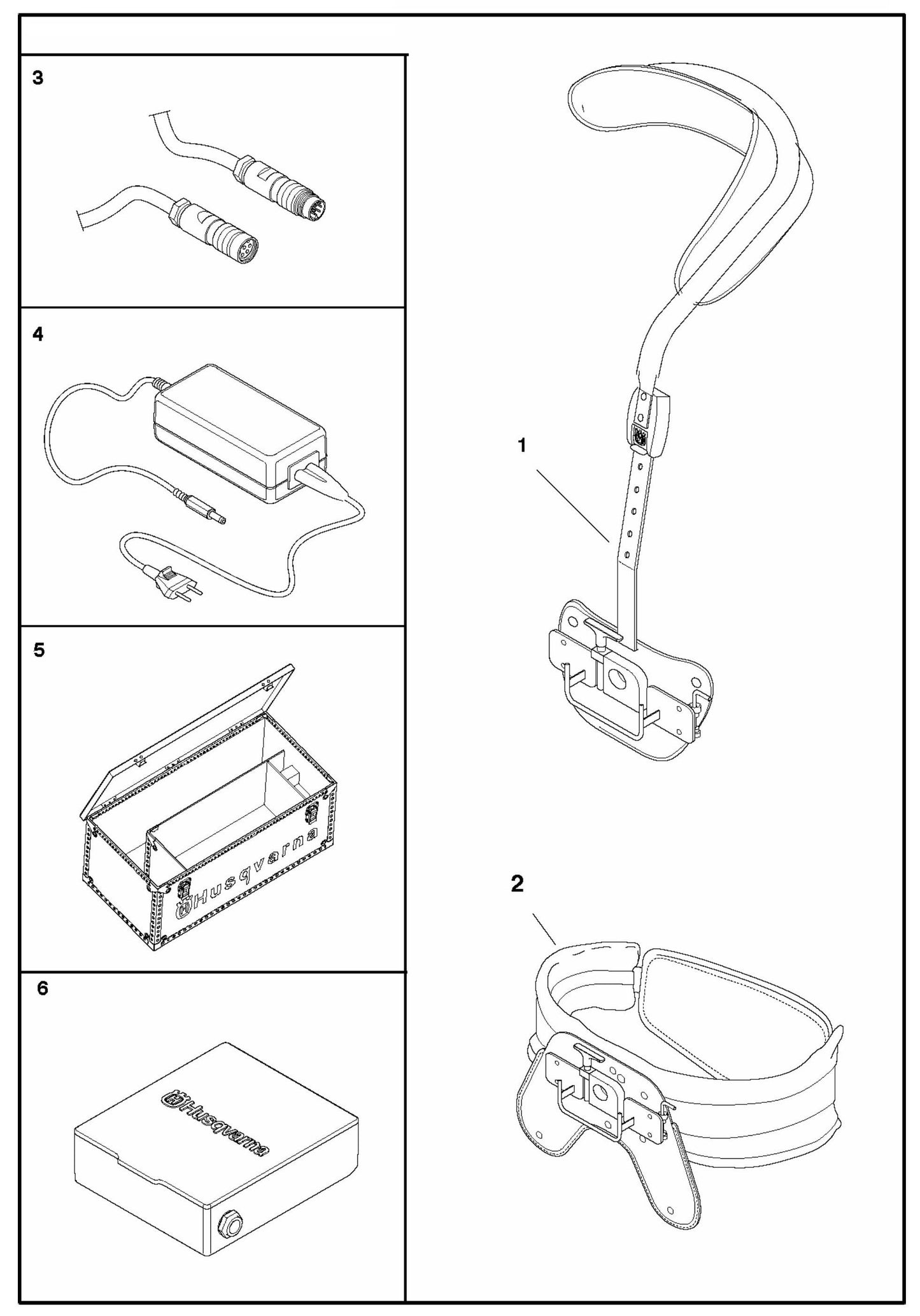 3

4

5

Husqvarna

6

Husqvarna

1

2