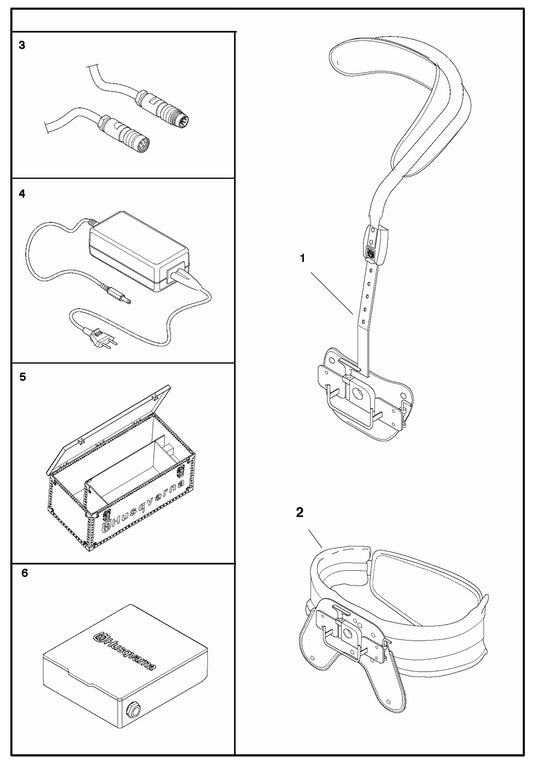 3

4

5

Husqvarna

6

Husqvarna

1

2