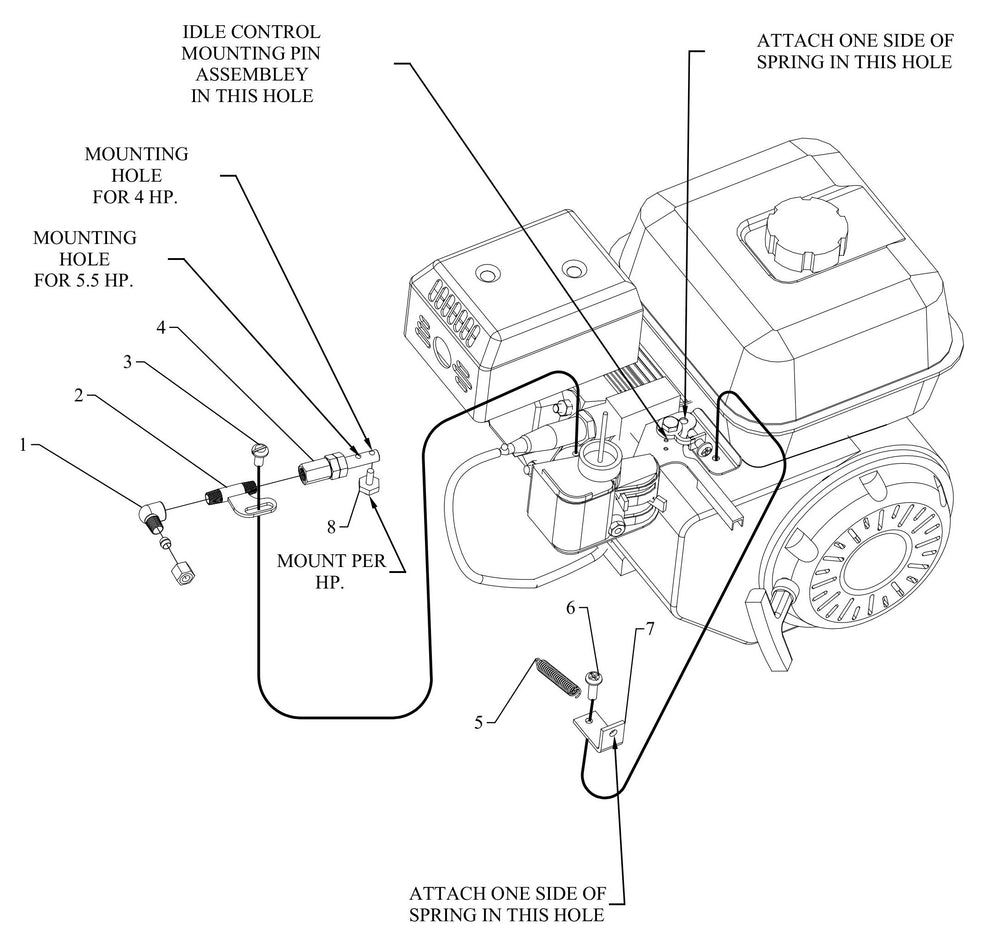 IDLE CONTROL MOUNTING PIN ASSEMBLEY IN THIS HOLE

ATTACH ONE SIDE OF SPRING IN THIS HOLE

MOUNTING HOLE FOR 4 HP.

MOUNTING HOLE FOR 5.5 HP.

4

3

2

1

8

MOUNT PER HP.

6

7

5

ATTACH ONE SIDE OF SPRING IN THIS HOLE