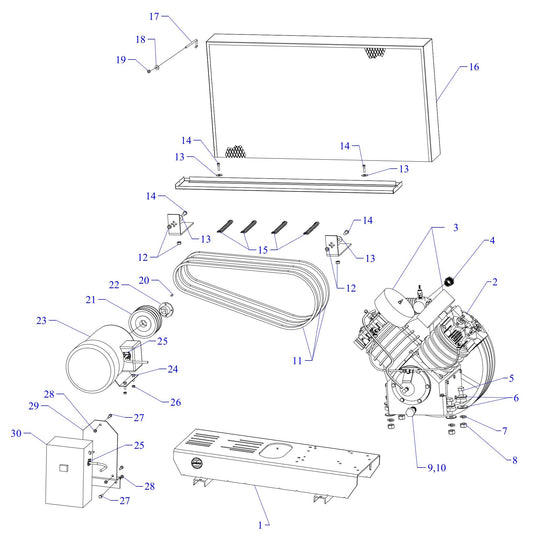 17
18
19
16
14
13
14
13
14
13
12
15
14
13
12
3
4
2
20
22
21
23
25
24
26
11
5
6
7
8
9,10
28
29
27
30
25
28
27
1