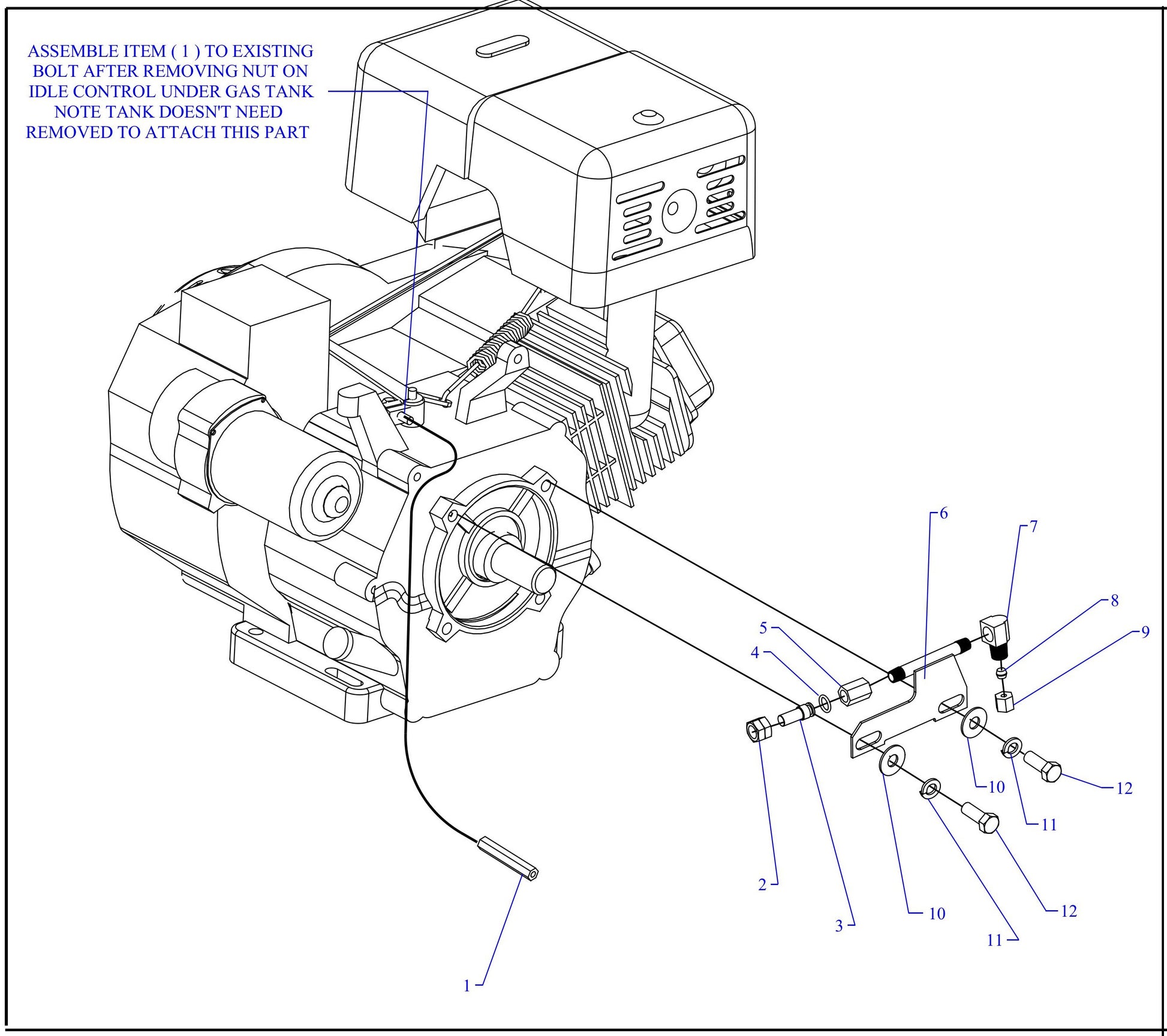 ASSEMBLE ITEM ( 1 ) TO EXISTING BOLT AFTER REMOVING NUT ON IDLE CONTROL UNDER GAS TANK NOTE TANK DOESN'T NEED REMOVED TO ATTACH THIS PART

6
7
8
9
5
4
10
12
11
2
3
10
11
12
1