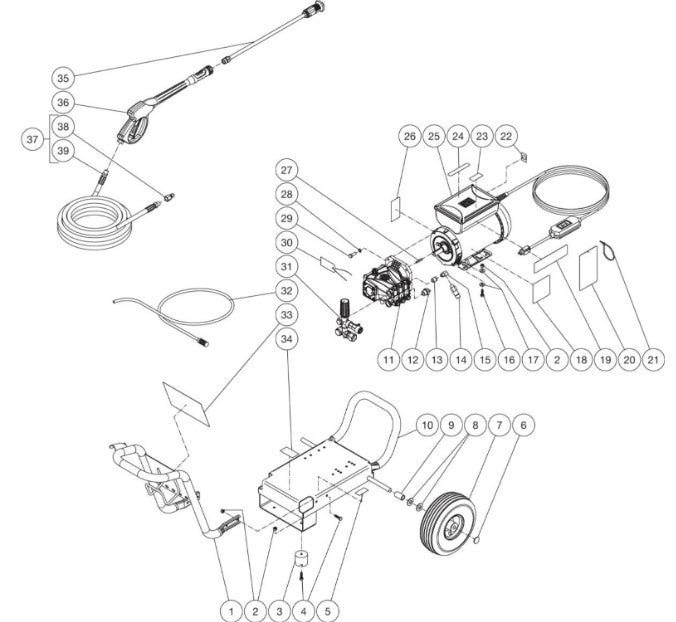 35
36
37
38
39
26
25
24
23
22
27
28
29
30
31
32
33
34
11
12
13
14
15
16
17
2
18
19
20
21
10
9
8
7
6
1
2
3
4
5