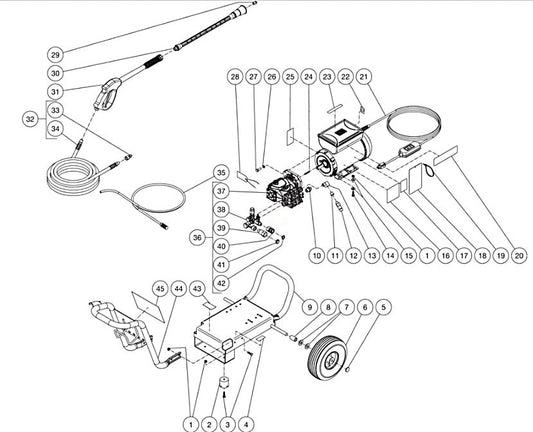 29
30
31
32
33
34
28 27 26 25 24 23 22 21
35
37
38
39
36
40
41
42
10 11 12 13 14 15 1 16 17 18 19 20
45 44 43
9 8 7 6 5
1 2 3 4