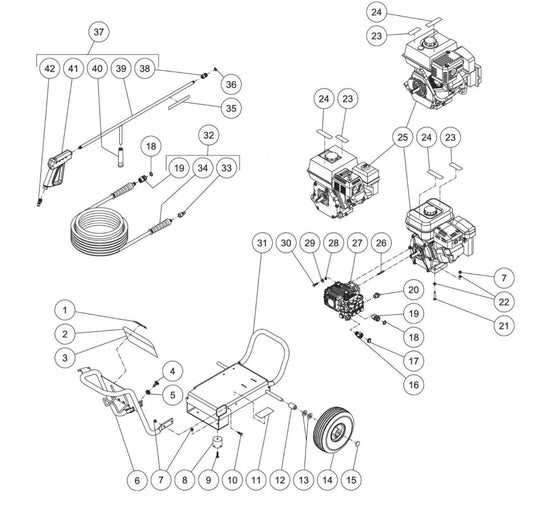 37
42
41
40
39
38
36
35
32
18
19
34
33
24
23
24
23
25
24
23
31
30
29
28
27
26
7
22
21
20
19
18
17
16
1
2
3
4
5
6
7
8
9
10
11
12
13
14
15