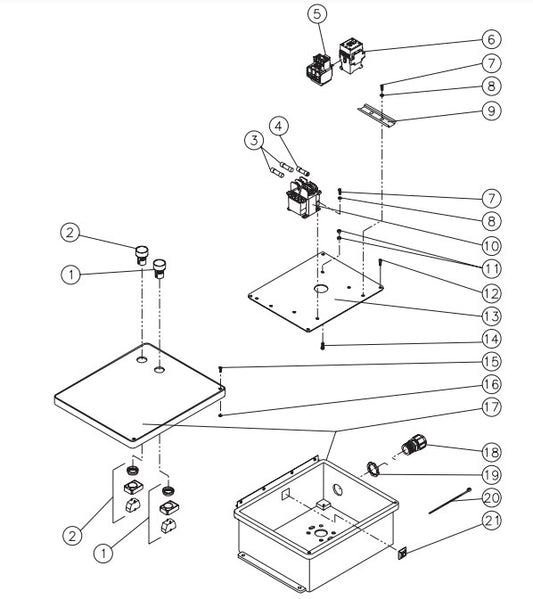 5
6
7
8
9
4
3
7
8
10
11
12
13
14
2
1
15
16
17
18
19
20
21
2
1