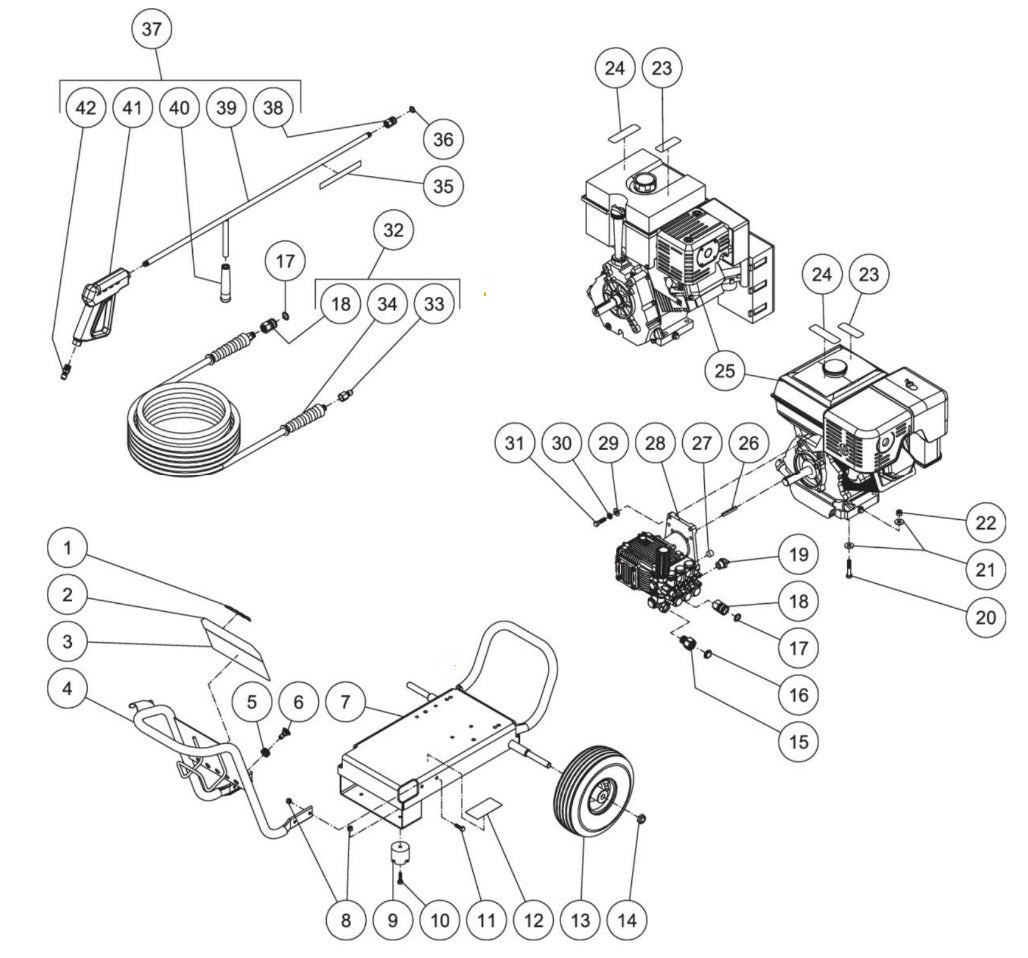 37
42 41 40 39 38
36
35
32
17
18 34 33
24 23
24 23
25
31 30 29 28 27 26
22
21
20
19
18
17
16
15
1
2
3
4
5 6
7
8 9 10 11 12 13 14