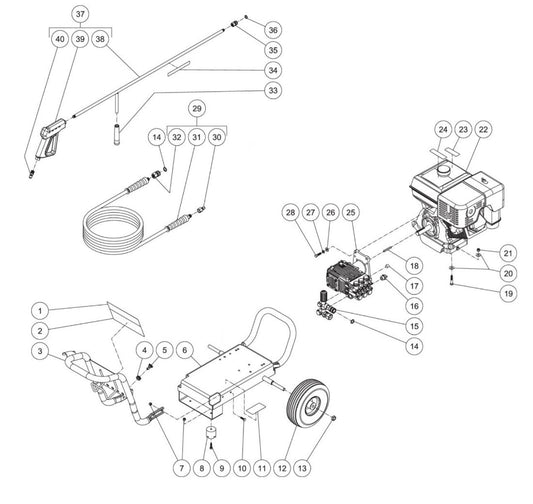 37
40
39
38
36
35
34
33
29
14
32
31
30
24
23
22
28
27
26
25
21
20
19
18
17
16
15
14
1
2
3
4
5
6
7
8
9
10
11
12
13