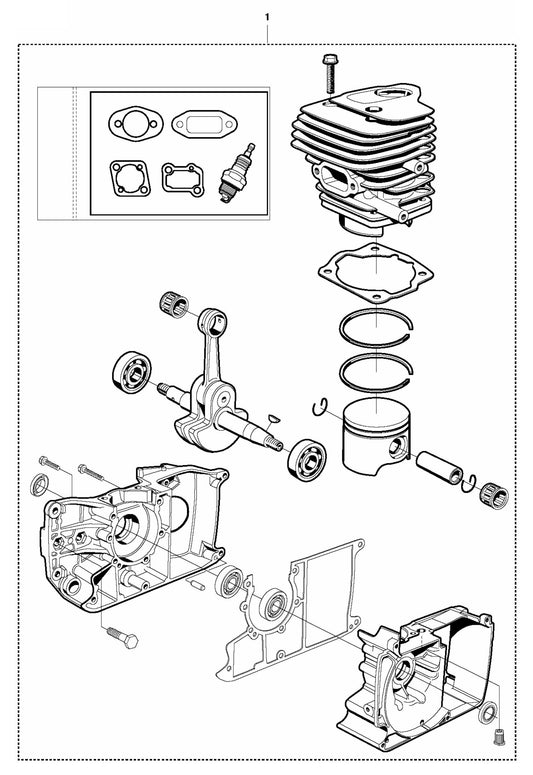 1