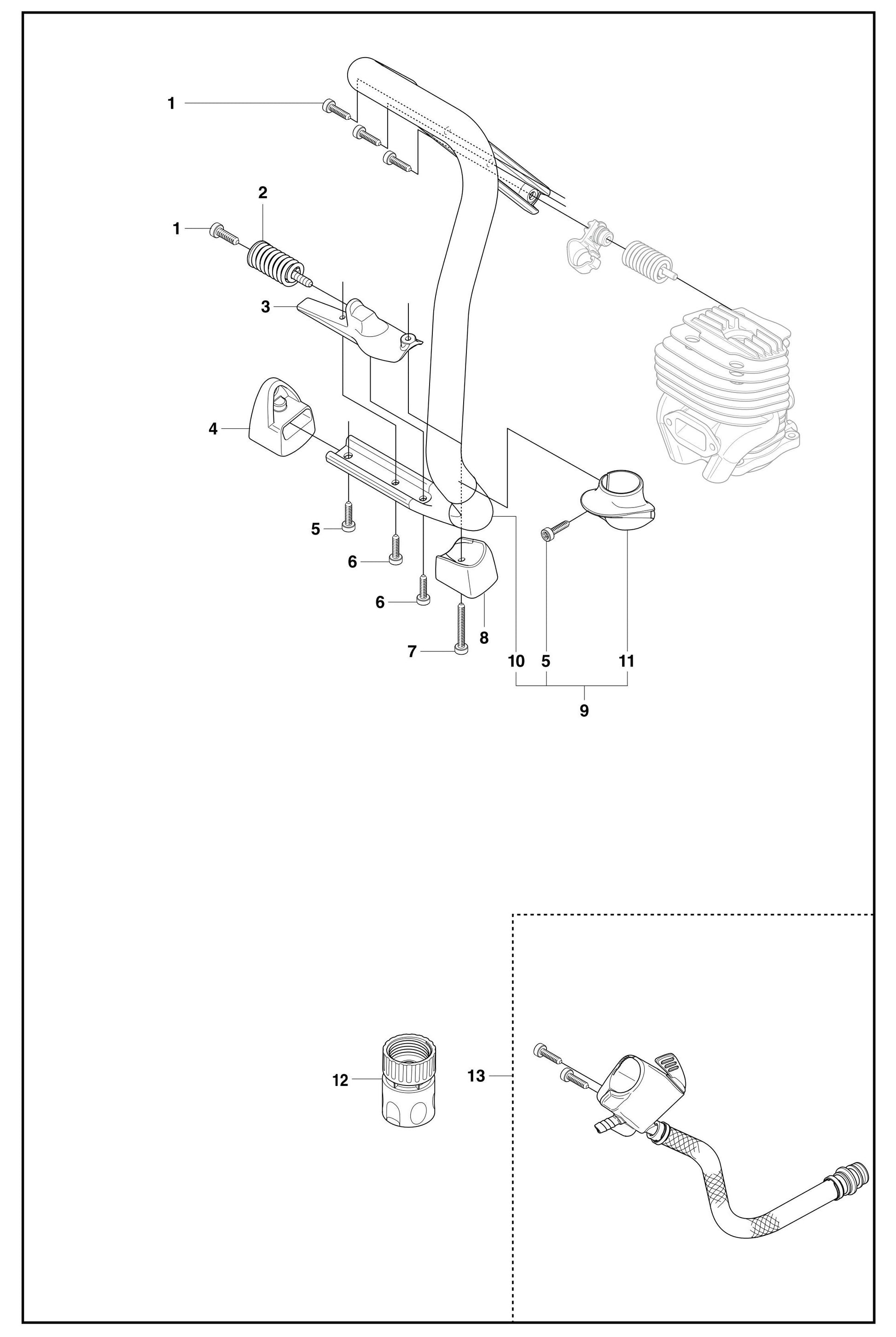 1
2
1
3
4
5
6
6
7
8
10
5
11
9
12
13