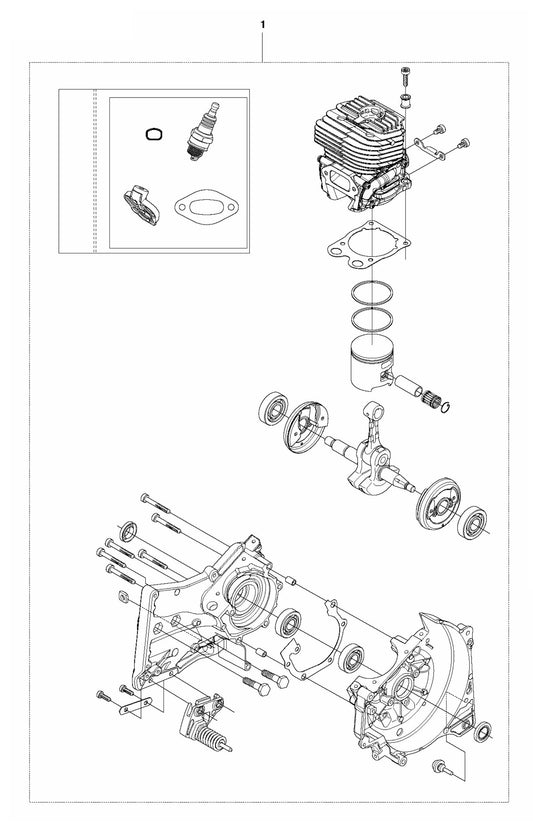 1