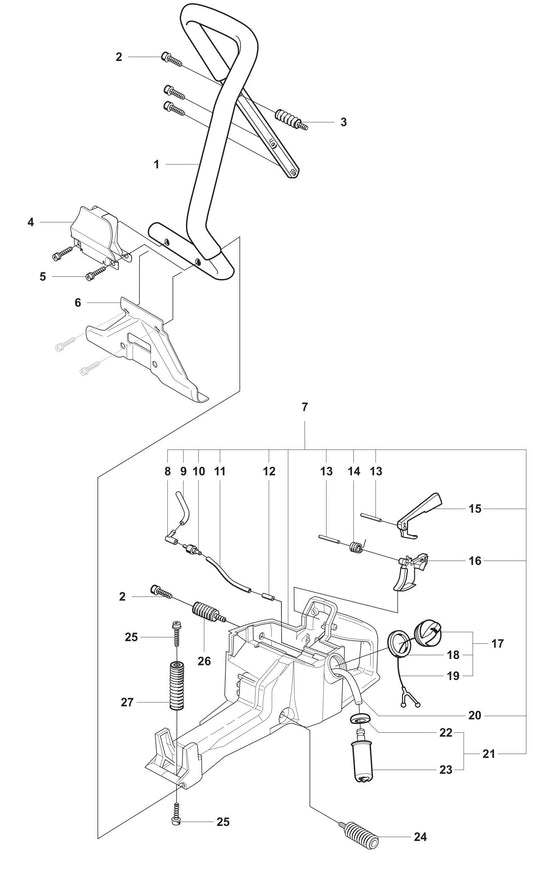 2
3
1
4
5
6
7
8 9 10 11 12 13 14 13
15
16
2
25
26
17
18
19
27
20
22
21
23
25
24